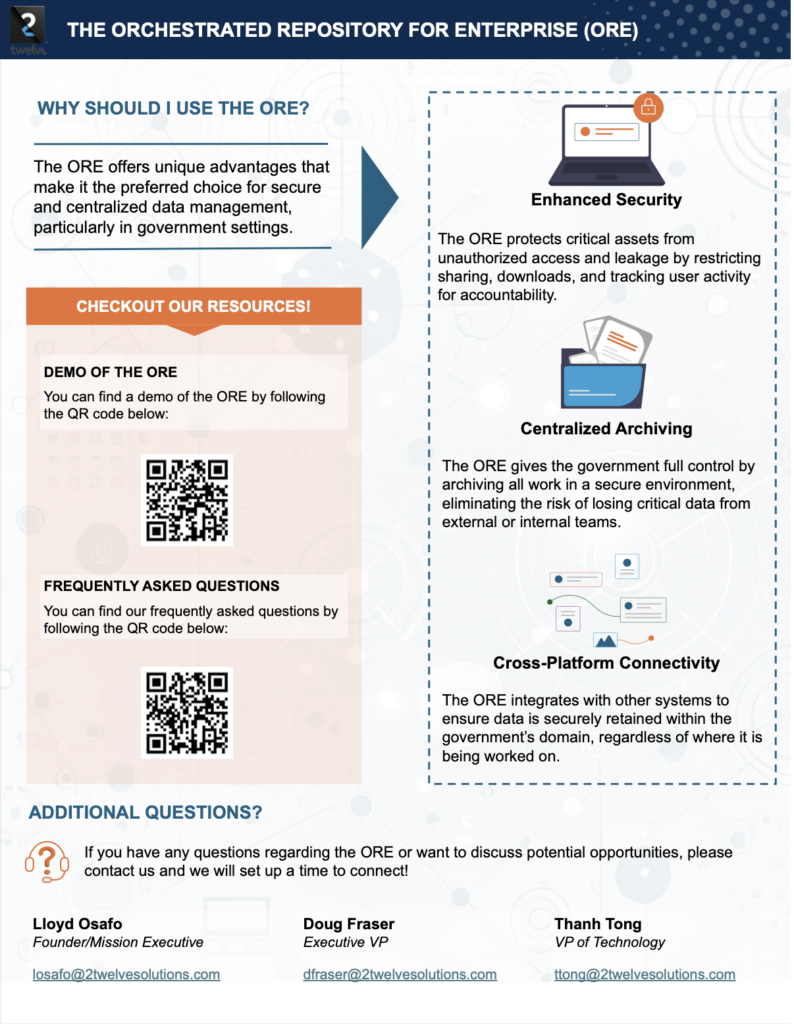 2 twelve

THE ORCHESTRATED REPOSITORY FOR ENTERPRISE (ORE)

WHY SHOULD I USE THE ORE?

The ORE offers unique advantages that make it the preferred choice for secure and centralized data management, particularly in government settings.

CHECKOUT OUR RESOURCES!

DEMO OF THE ORE

You can find a demo of the ORE by following the QR code below:

FREQUENTLY ASKED QUESTIONS

You can find our frequently asked questions by following the QR code below:

Enhanced Security

The ORE protects critical assets from unauthorized access and leakage by restricting sharing, downloads, and tracking user activity for accountability.

Centralized Archiving

The ORE gives the government full control by archiving all work in a secure environment, eliminating the risk of losing critical data from external or internal teams.

Cross-Platform Connectivity

The ORE integrates with other systems to ensure data is securely retained within the government's domain, regardless of where it is being worked on.

ADDITIONAL QUESTIONS?

If you have any questions regarding the ORE or want to discuss potential opportunities, please contact us and we will set up a time to connect!

Lloyd Osafo
Founder/Mission Executive
losafo@2twelvesolutions.com

Doug Fraser
Executive VP
dfraser@2twelvesolutions.com

Thanh Tong
VP of Technology
ttong@2twelvesolutions.com